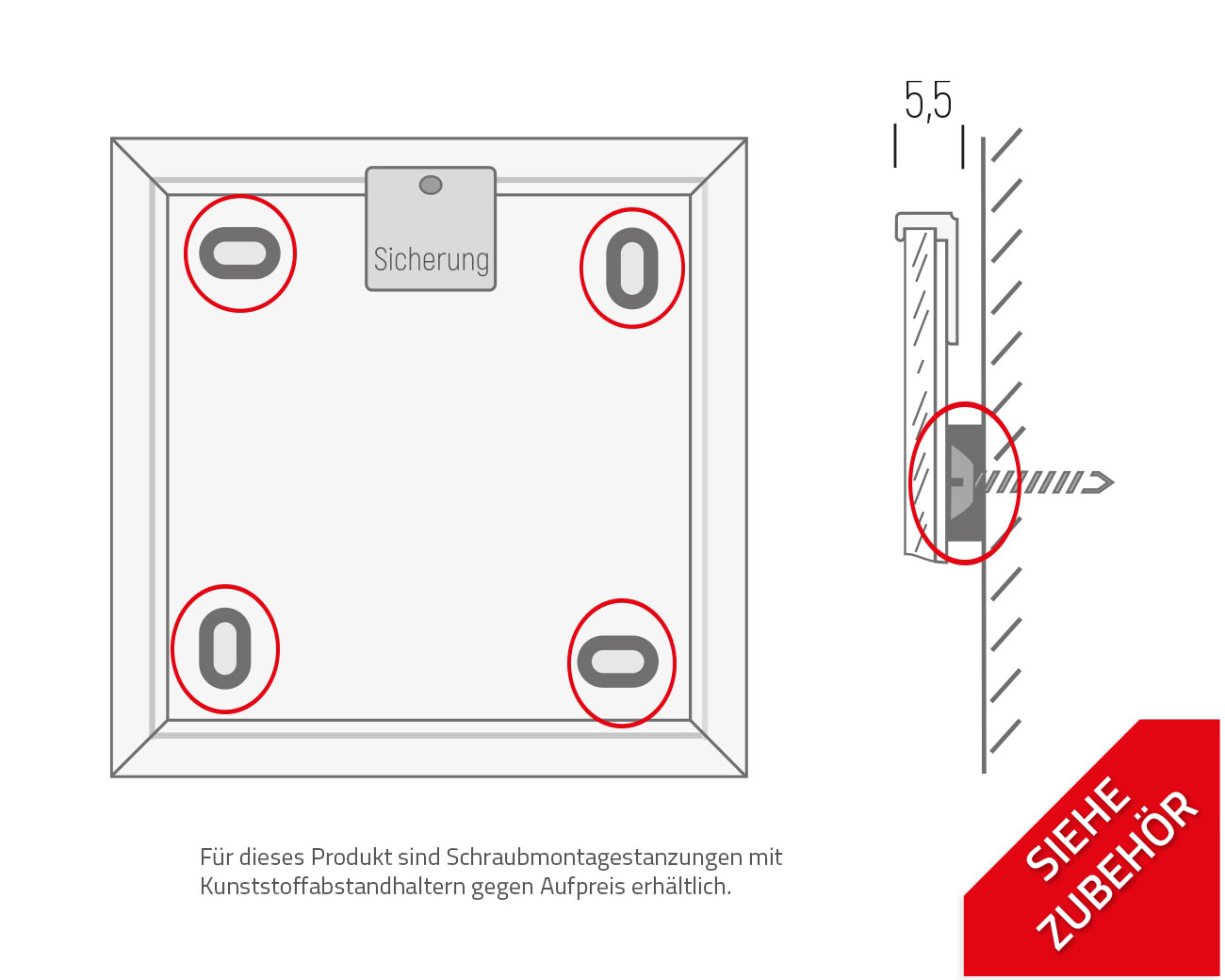 Sicherung

5,5

Für dieses Produkt sind Schraubmontagestanzungen mit Kunststoffabstandhaltern gegen Aufpreis erhältlich.

SIEHE ZUBEHÖR