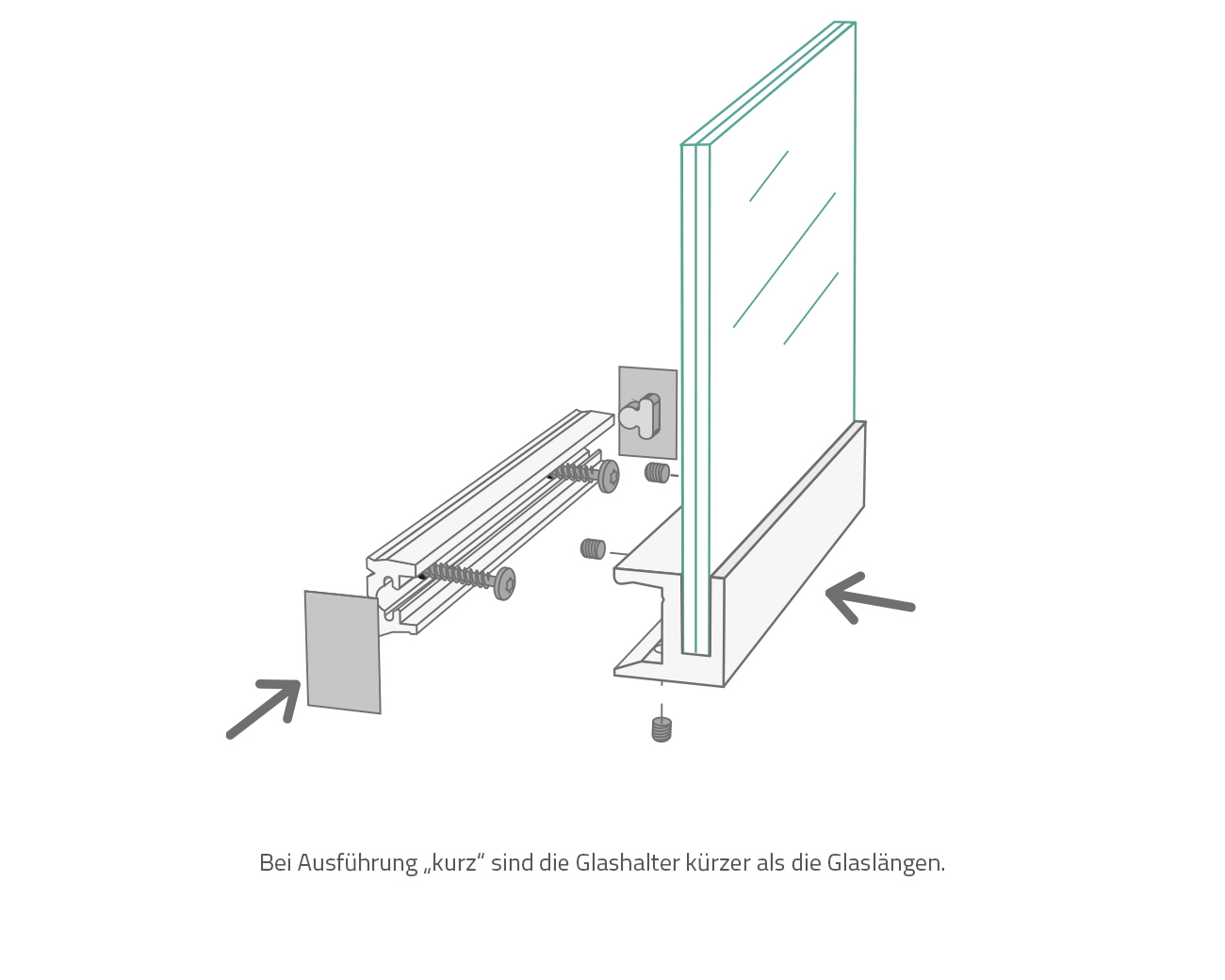 Bei Ausführung „kurz“ sind die Glashalter kürzer als die Glaslängen.