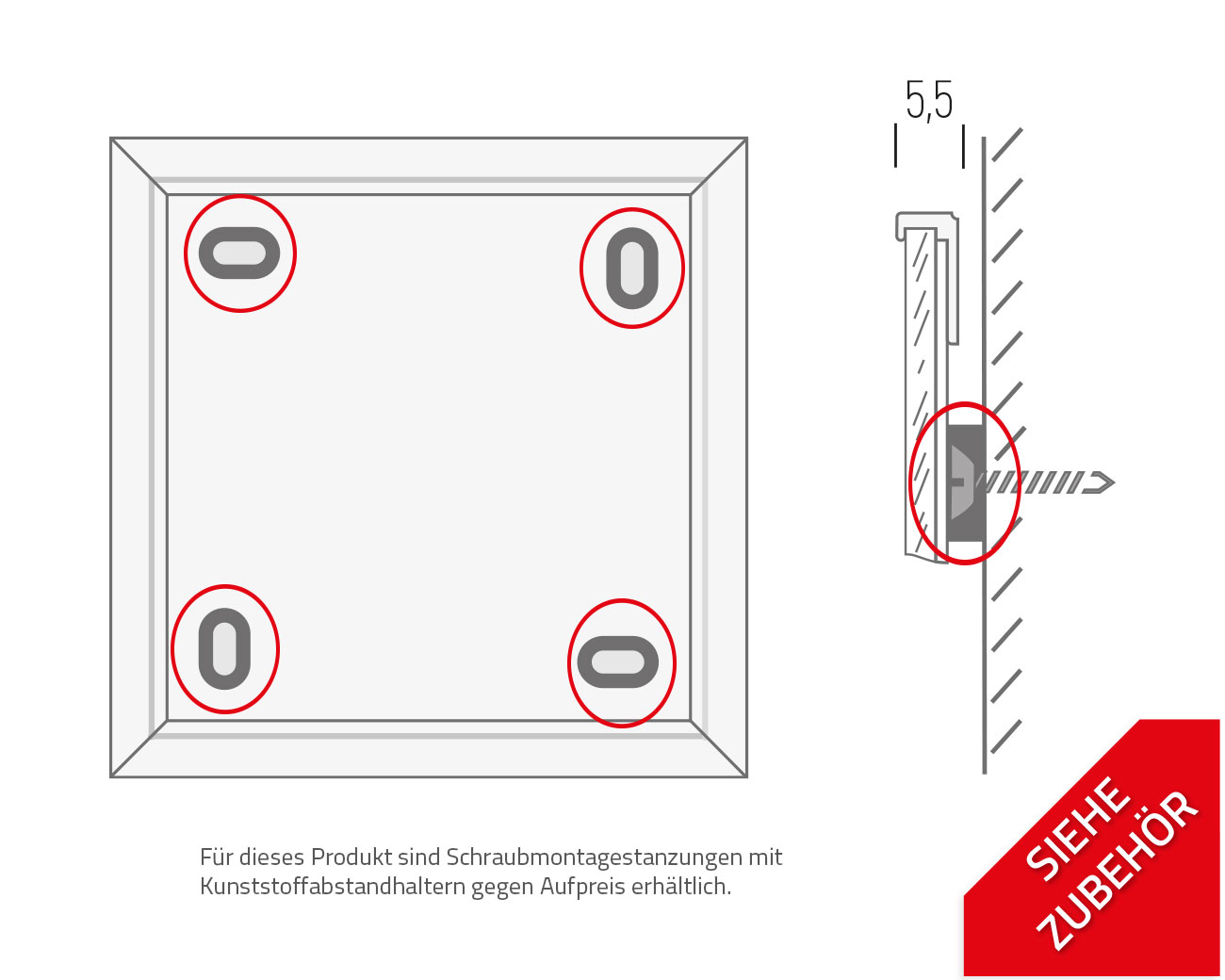 5,5

Für dieses Produkt sind Schraubmontagestanzungen mit Kunststoffabstandhaltern gegen Aufpreis erhältlich.

SIEHE ZUBEHÖR