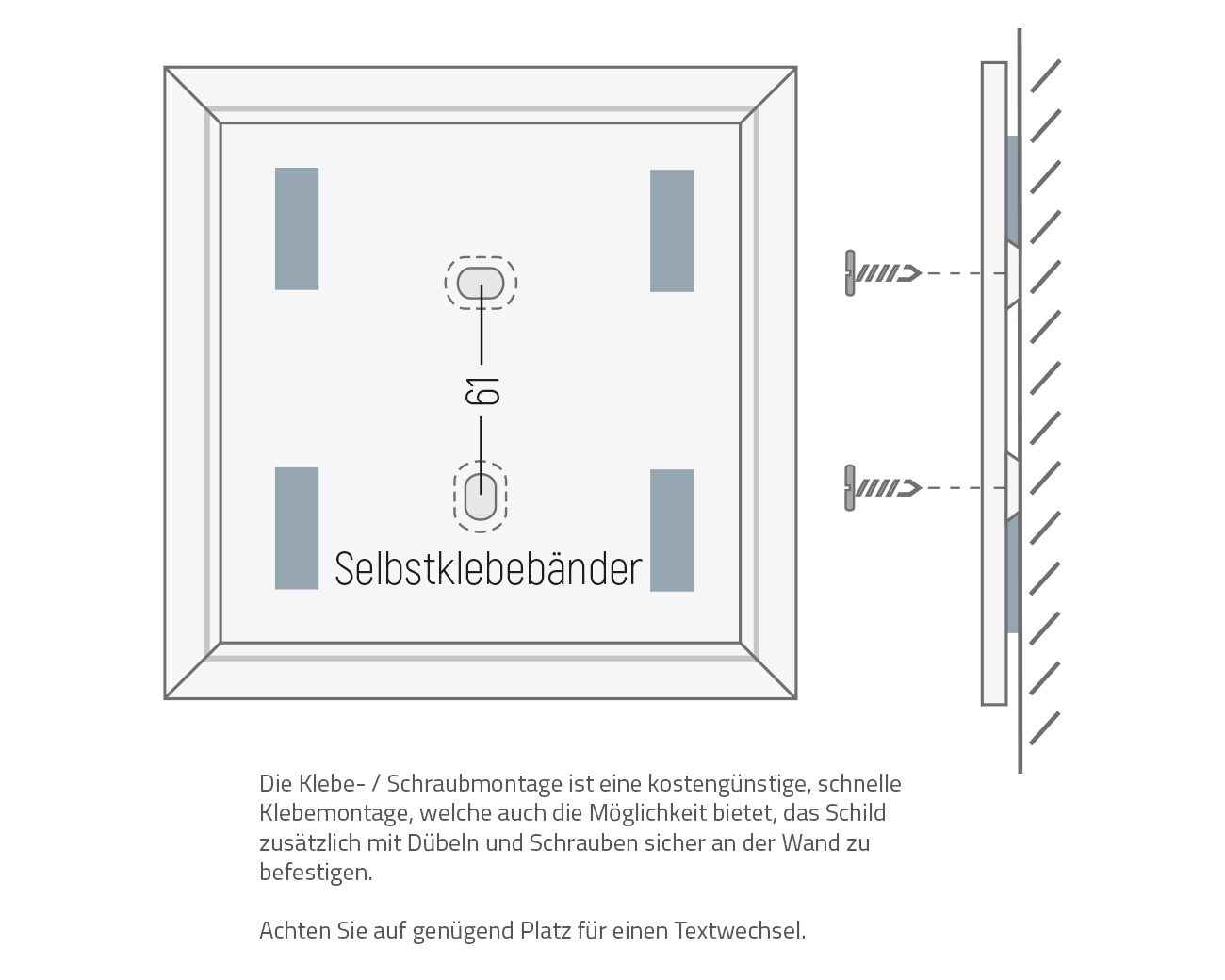 61

Selbstklebebänder

Die Klebe- / Schraubmontage ist eine kostengünstige, schnelle Klebemontage, welche auch die Möglichkeit bietet, das Schild zusätzlich mit Dübeln und Schrauben sicher an der Wand zu befestigen.

Achten Sie auf genügend Platz für einen Textwechsel.